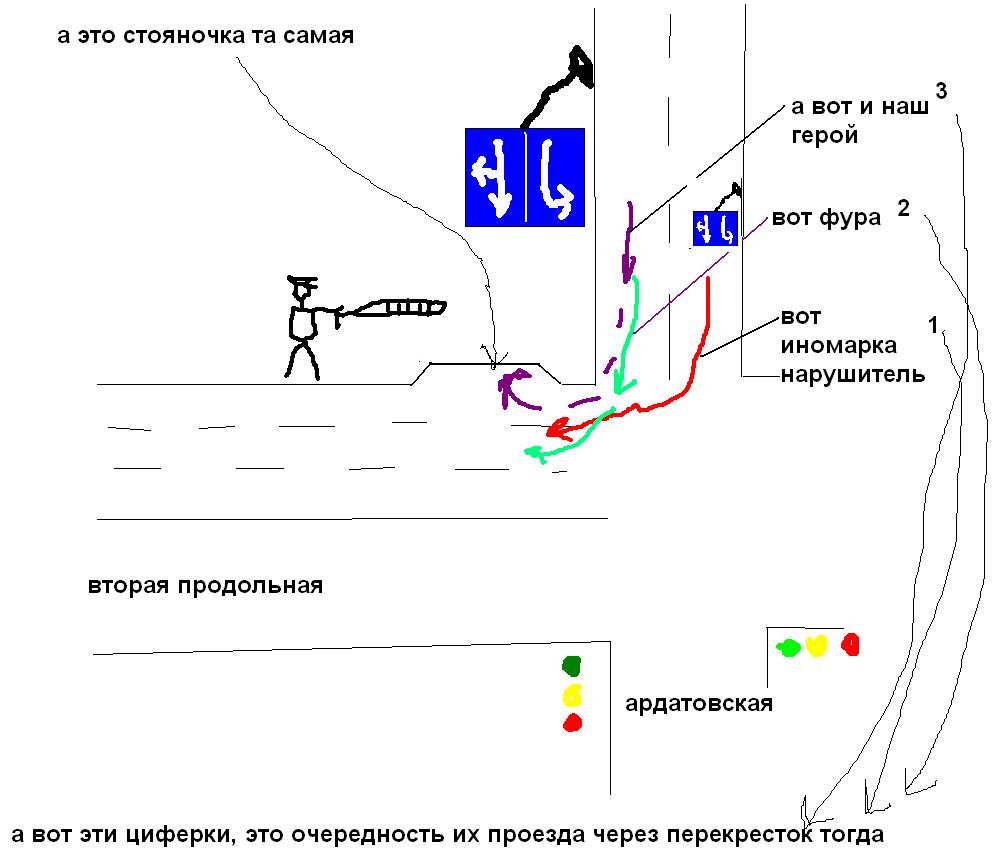 а это стояночка та самая

а вот и наш герой

3

вот фура

2

вот иномарка нарушитель

1

вторая продольная

ардатовская

а вот эти циферки, это очередность их проезда через перекресток тогда