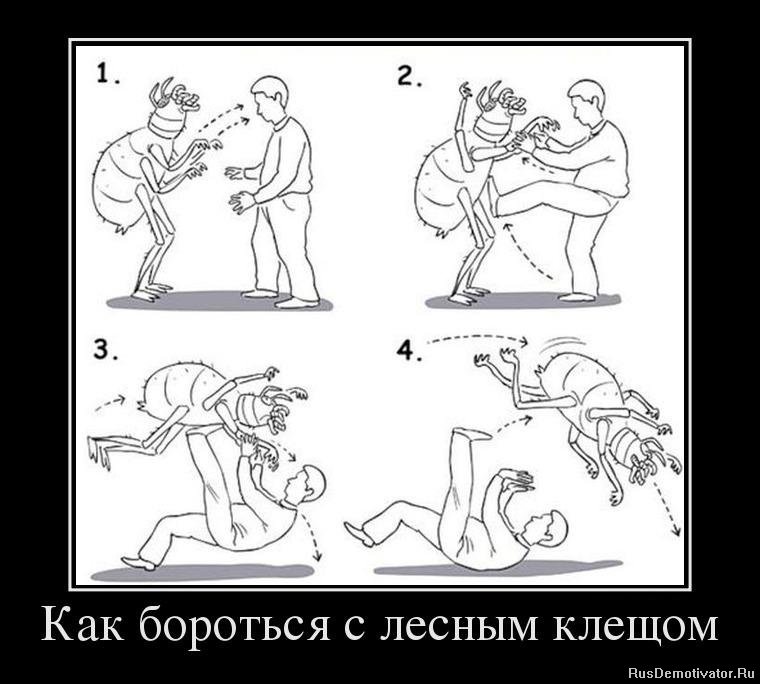 1.

2.

3.

4.

Как бороться с лесным клещом

RusDemotivator.Ru