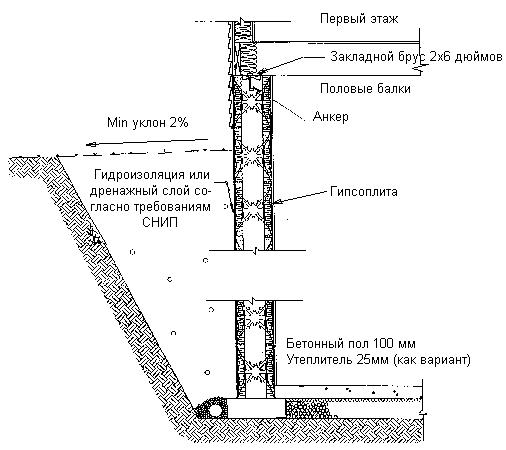 Первый этаж

Закладной брус 2х6 дюймов

Половые балки

Анкер

Min уклон 2%

Гидроизоляция или дренажный слой согласно требованиям СНИП

Гипсоплита

Бетонный пол 100 мм
Утеплитель 25мм (как вариант)