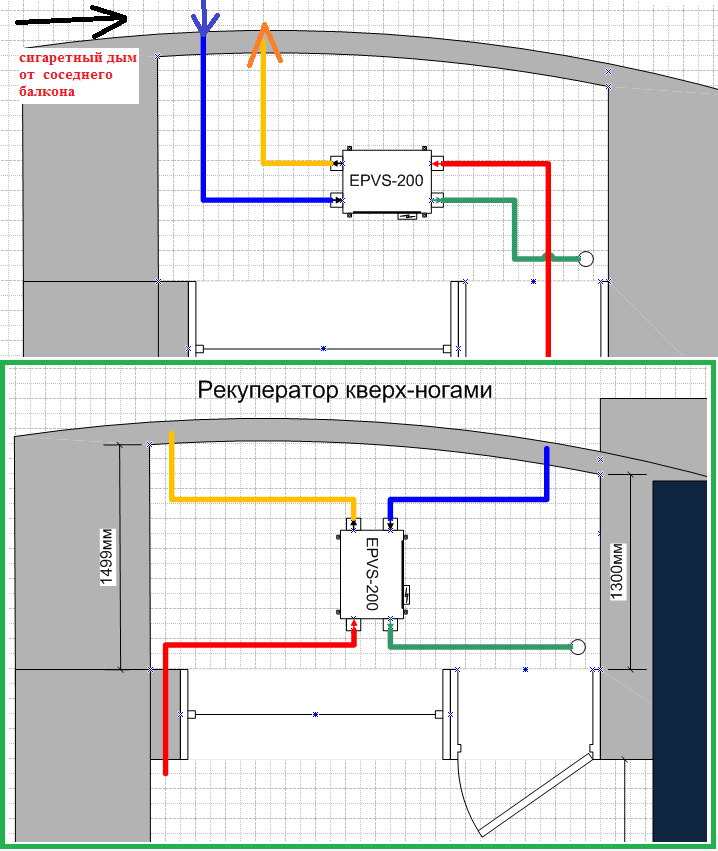 сигаретный дым от соседнего балкона

EPVS-200

Рекуператор кверх-ногами

1499мм

EPVS-200

1300мм