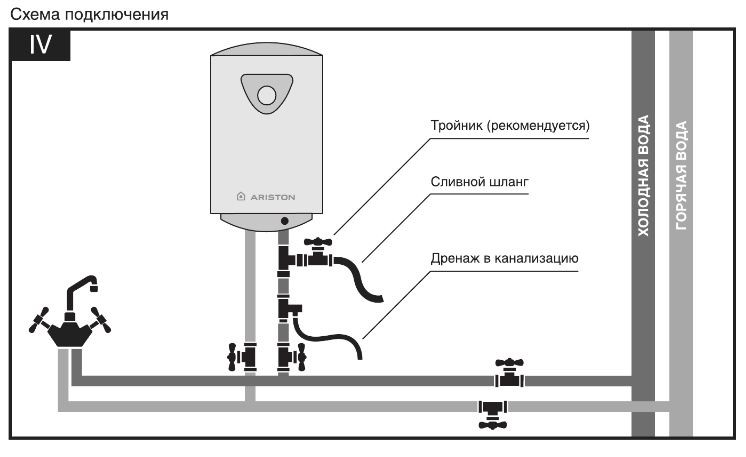 Схема подключения

IV

ARISTON

Тройник (рекомендуется)

Сливной шланг

Дренаж в канализацию

ХОЛОДНАЯ ВОДА

ГОРЯЧАЯ ВОДА