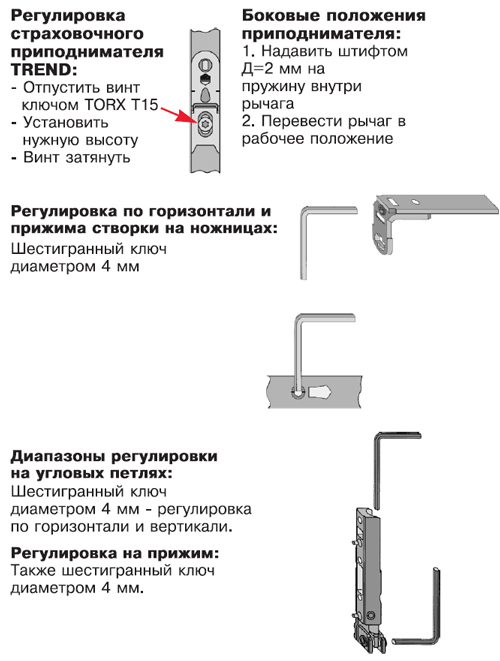 Регулировка страховочного приподнимателя TREND:
- Отпустить винт ключом TORX T15
- Установить нужную высоту
- Винт затянуть

Боковые положения приподнимателя:
1. Надавить штифтом Д=2 мм на пружину внутри рычага
2. Перевести рычаг в рабочее положение

Регулировка по горизонтали и прижима створки на ножницах:
Шестигранный ключ диаметром 4 мм

Диапазоны регулировки на угловых петлях:
Шестигранный ключ диаметром 4 мм - регулировка по горизонтали и вертикали.

Регулировка на прижим:
Также шестигранный ключ диаметром 4 мм.